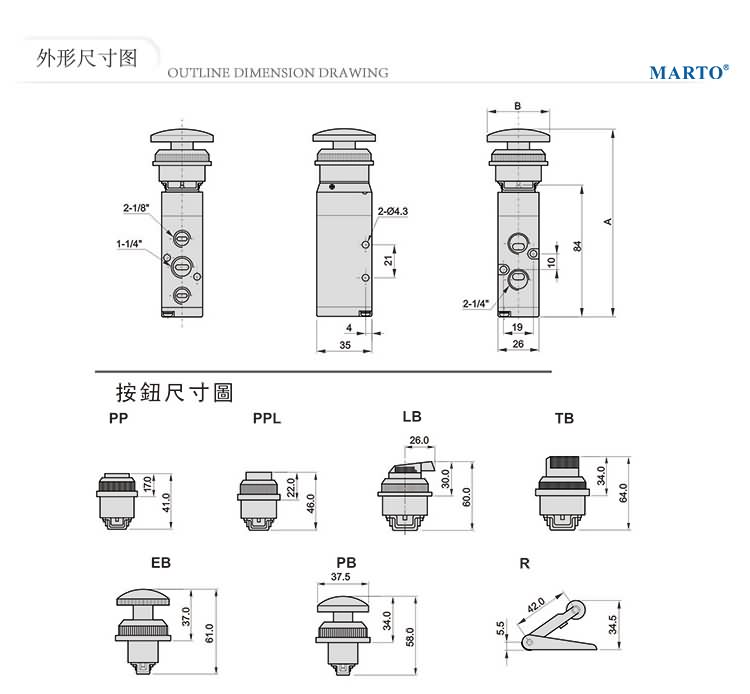 外形尺寸图
OUTLINE DIMENSION DRAWING
MARTO®

2-1/8"
1-1/4"
2-Ø4.3
21
4
35
B
A
84
10
2-1/4"
19
26

按鈕尺寸圖

PP
17.0
41.0

PPL
22.0
46.0

LB
26.0
30.0
60.0

TB
34.0
64.0

EB
37.0
61.0

PB
37.5
34.0
58.0

R
42.0
5.5
34.5