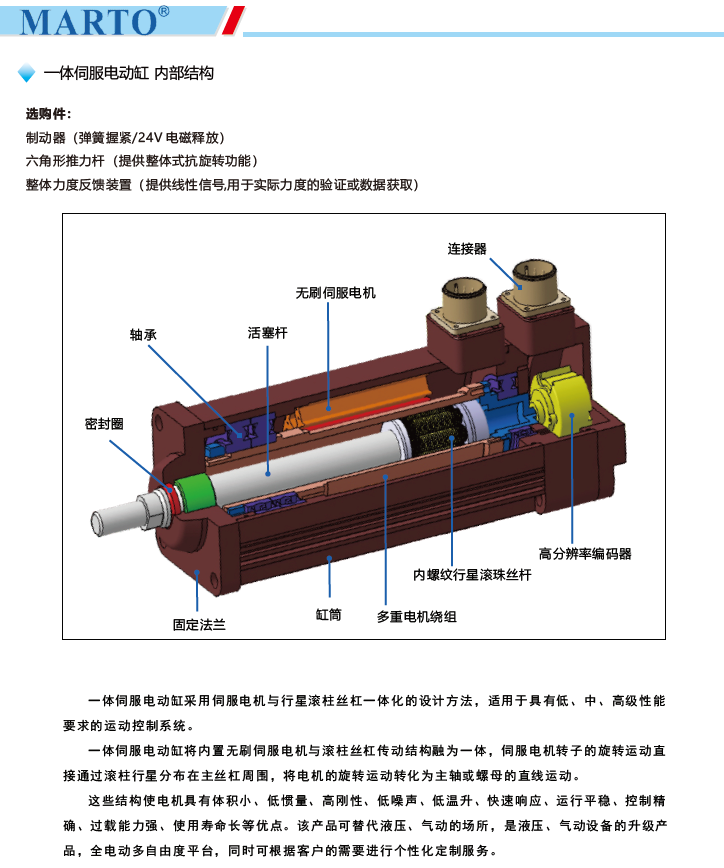 MARTO®

一体伺服电动缸 内部结构

选购件：
制动器（弹簧握紧/24V 电磁释放）
六角形推力杆（提供整体式抗旋转功能）
整体力度反馈装置（提供线性信号,用于实际力度的验证或数据获取）

连接器
无刷伺服电机
轴承
活塞杆
密封圈
高分辨率编码器
内螺纹行星滚珠丝杆
固定法兰
缸筒
多重电机绕组

一体伺服电动缸采用伺服电机与行星滚柱丝杠一体化的设计方法，适用于具有低、中、高级性能要求的运动控制系统。

一体伺服电动缸将内置无刷伺服电机与滚柱丝杠传动结构融为一体，伺服电机转子的旋转运动直接通过滚柱行星分布在主丝杠周围，将电机的旋转运动转化为主轴或螺母的直线运动。

这些结构使电机具有体积小、低惯量、高刚性、低噪声、低温升、快速响应、运行平稳、控制精确、过载能力强、使用寿命长等优点。该产品可替代液压、气动的场所，是液压、气动设备的升级产品，全电动多自由度平台，同时可根据客户的需要进行个性化定制服务。